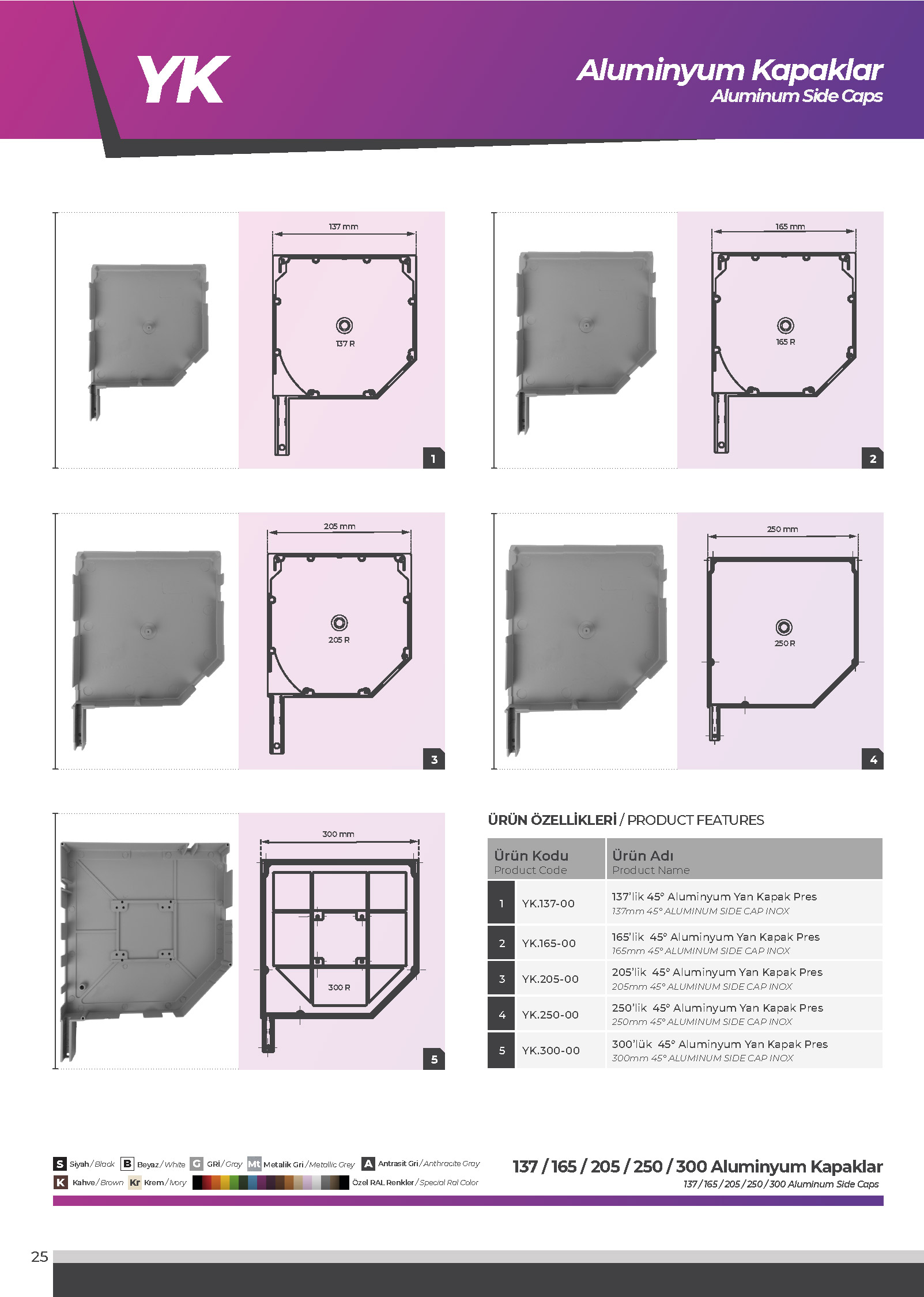 YK

Aluminyum Kapaklar
Aluminum Side Caps

137 mm
137 R
1

165 mm
165 R
2

205 mm
205 R
3

250 mm
250 R
4

300 mm
300 R
5

ÜRÜN ÖZELLİKLERİ / PRODUCT FEATURES

| Ürün Kodu Product Code | | Ürün Adı Product Name |
|---|---|---|
| 1 | YK.137-00 | 137'lik 45° Aluminyum Yan Kapak Pres 137mm 45° ALUMINUM SIDE CAP INOX |
| 2 | YK.165-00 | 165'lik 45° Aluminyum Yan Kapak Pres 165mm 45° ALUMINUM SIDE CAP INOX |
| 3 | YK.205-00 | 205'lik 45° Aluminyum Yan Kapak Pres 205mm 45° ALUMINUM SIDE CAP INOX |
| 4 | YK.250-00 | 250'lik 45° Aluminyum Yan Kapak Pres 250mm 45° ALUMINUM SIDE CAP INOX |
| 5 | YK.300-00 | 300'lük 45° Aluminyum Yan Kapak Pres 300mm 45° ALUMINUM SIDE CAP INOX |

S Siyah / Black B Beyaz / White G GRİ / Gray Mt Metalik Gri / Metallic Grey A Antrasit Gri / Anthracite Gray
K Kahve / Brown Kr Krem / Ivory Özel RAL Renkler / Special Ral Color

137 / 165 / 205 / 250 / 300 Aluminyum Kapaklar
137 / 165 / 205 / 250 / 300 Aluminum Side Caps

25